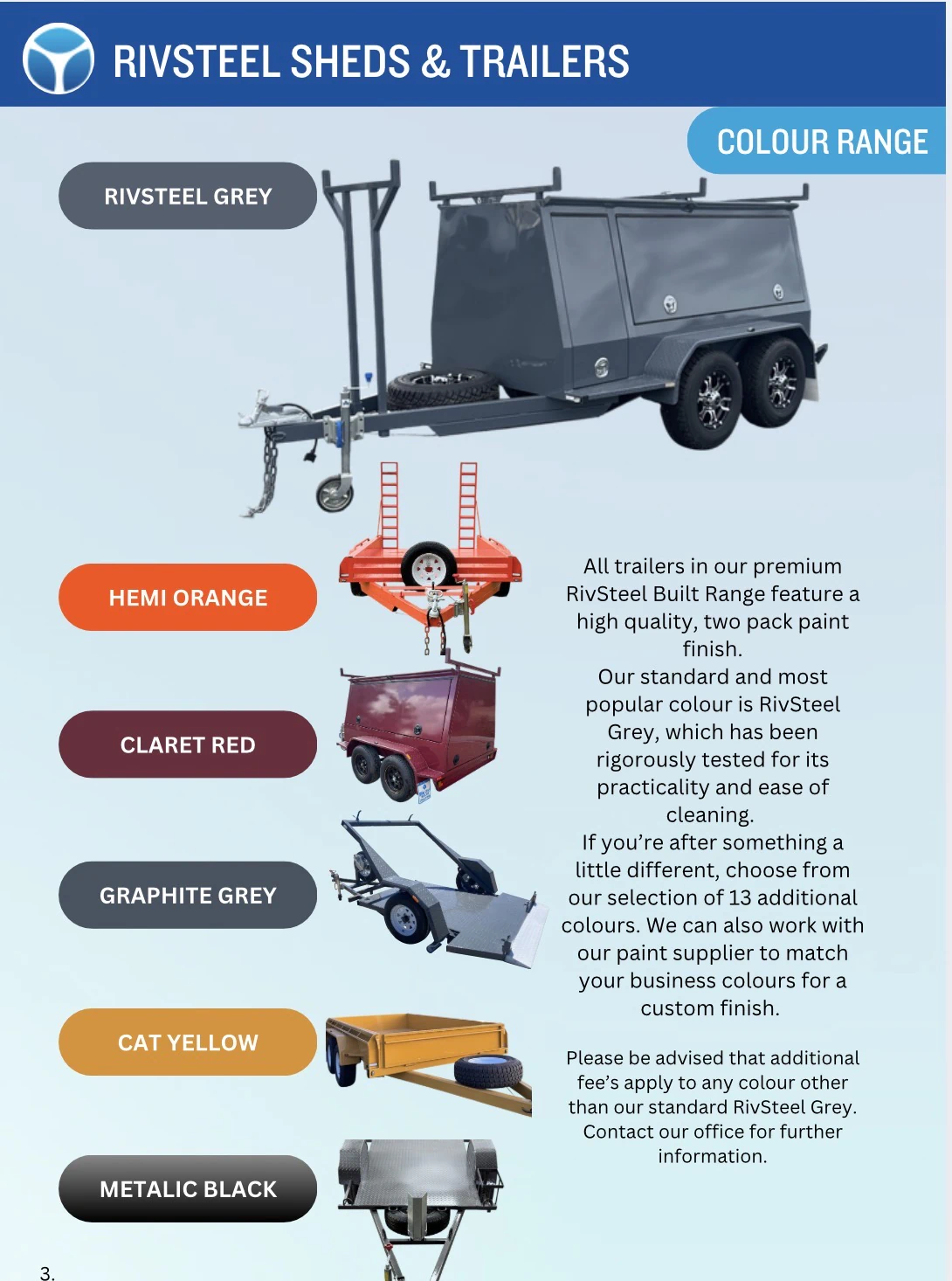 RIVSTEEL SHEDS & TRAILERS

COLOUR RANGE

RIVSTEEL GREY

HEMI ORANGE

CLARET RED

GRAPHITE GREY

CAT YELLOW

METALIC BLACK

All trailers in our premium RivSteel Built Range feature a high quality, two pack paint finish.
Our standard and most popular colour is RivSteel Grey, which has been rigorously tested for its practicality and ease of cleaning.
If you're after something a little different, choose from our selection of 13 additional colours. We can also work with our paint supplier to match your business colours for a custom finish.

Please be advised that additional fee's apply to any colour other than our standard RivSteel Grey. Contact our office for further information.

3.